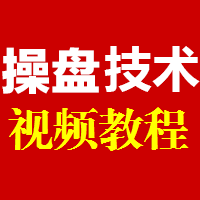 操盘技术
视频教程